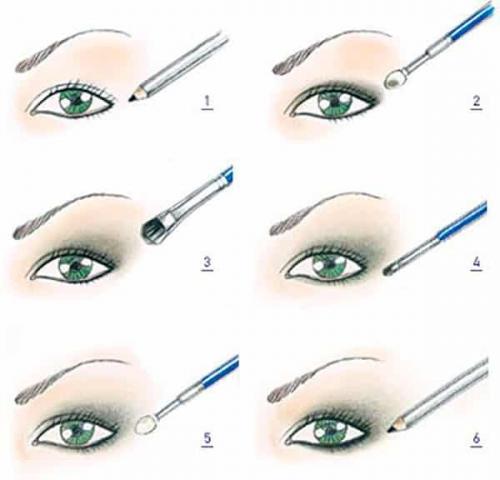 1

2

3

4

5

6