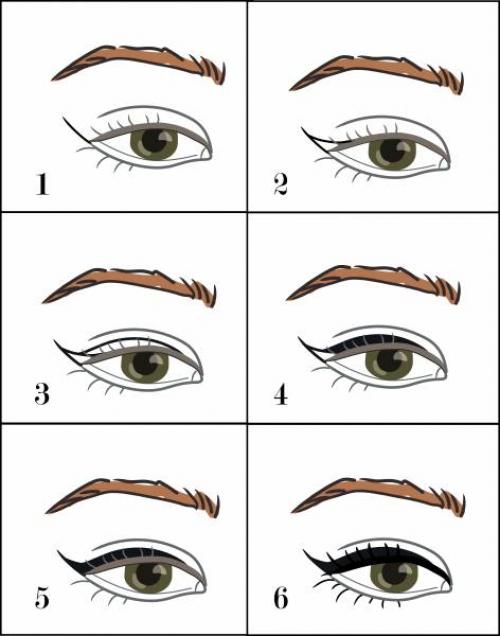 1

2

3

4

5

6