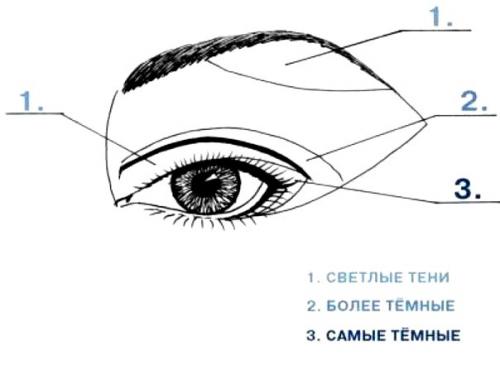 1.

1.

2.

3.

1. СВЕТЛЫЕ ТЕНИ
2. БОЛЕЕ ТЁМНЫЕ
3. САМЫЕ ТЁМНЫЕ