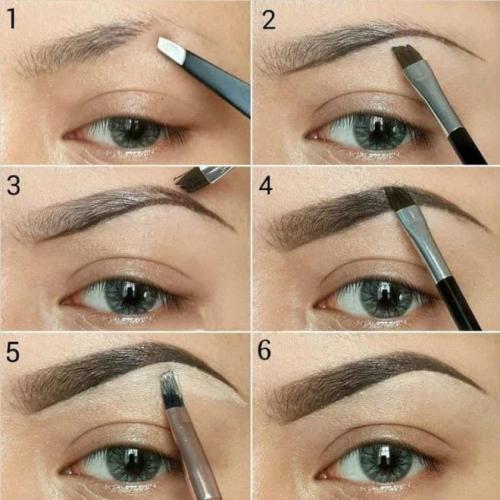 1

2

3

4

5

6