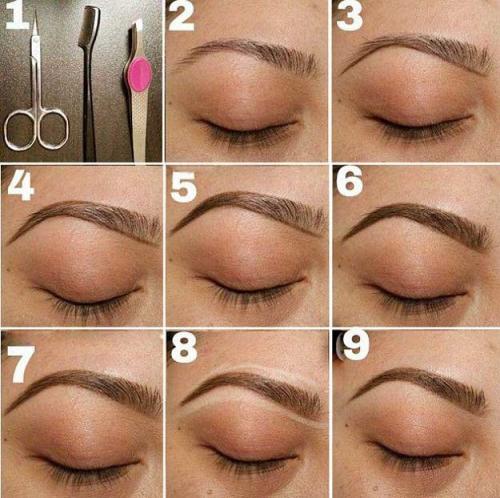 1
2
3
4
5
6
7
8
9