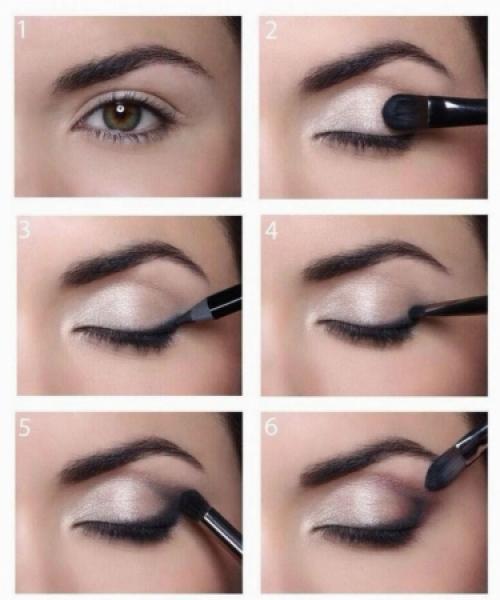 1

2

3

4

5

6