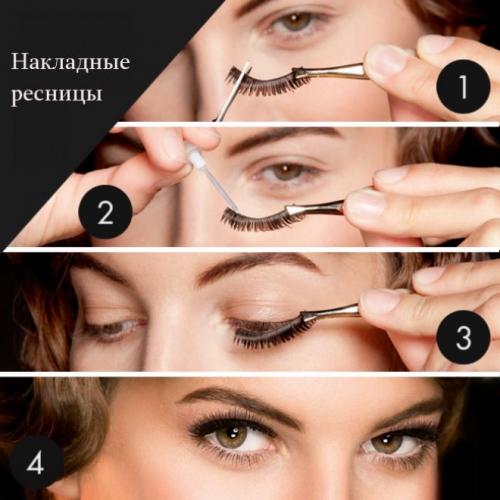 Накладные ресницы

1

2

3

4