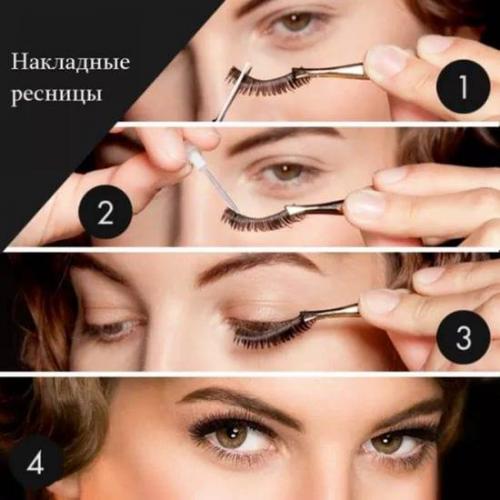 Накладные ресницы

1

2

3

4