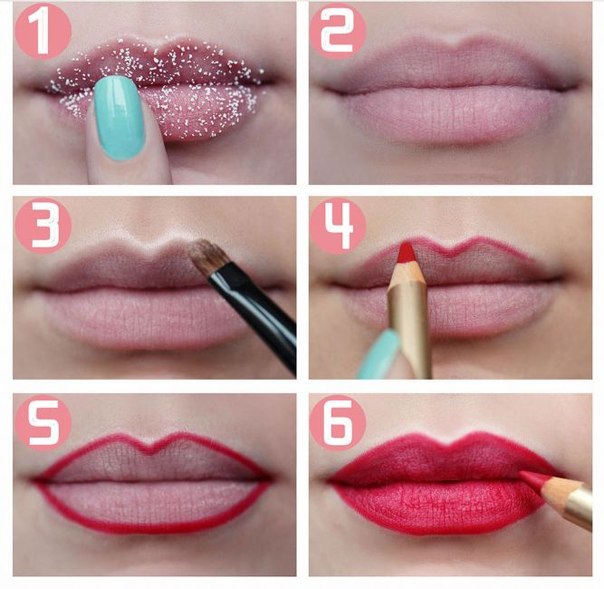 1
2
3
4
5
6