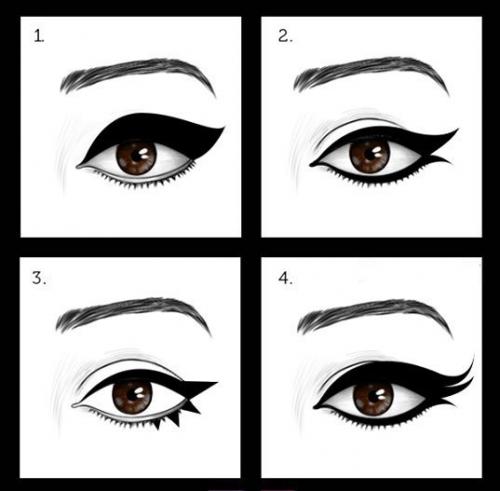 1.

2.

3.

4.