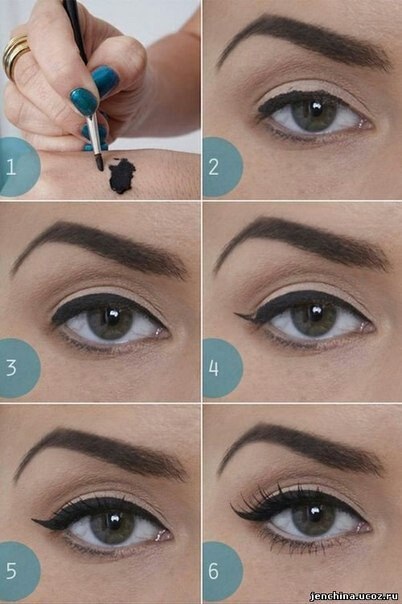 1

2

3

4

5

6

jenchina.ucoz.ru