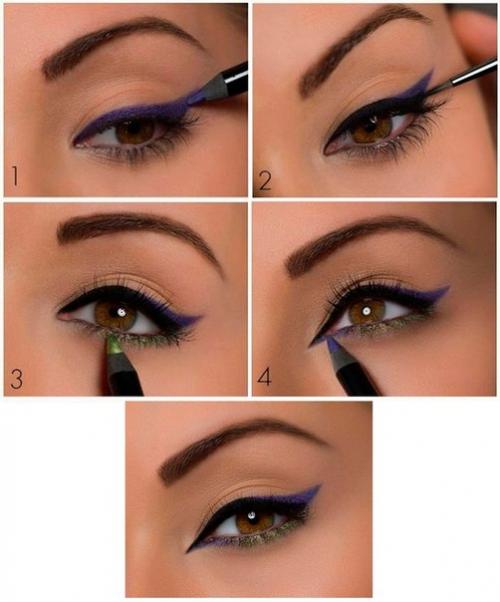 1

2

3

4