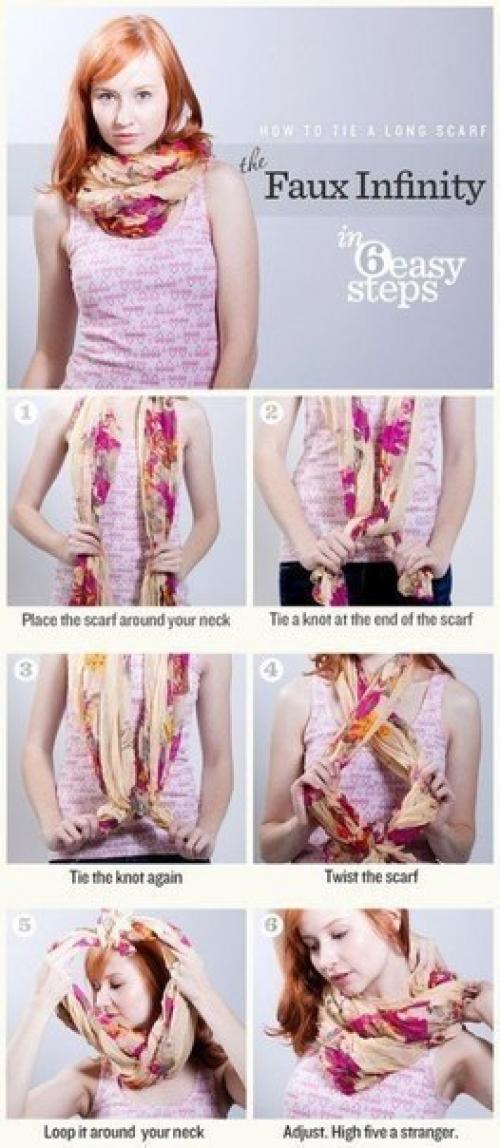 HOW TO TIE A LONG SCARF

the Faux Infinity

in 6 easy steps

1

Place the scarf around your neck

2

Tie a knot at the end of the scarf

3

Tie the knot again

4

Twist the scarf

5

Loop it around your neck

6

Adjust. High five a stranger.