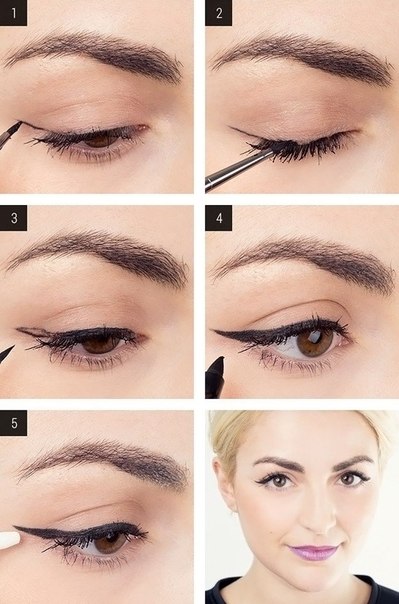 1

2

3

4

5