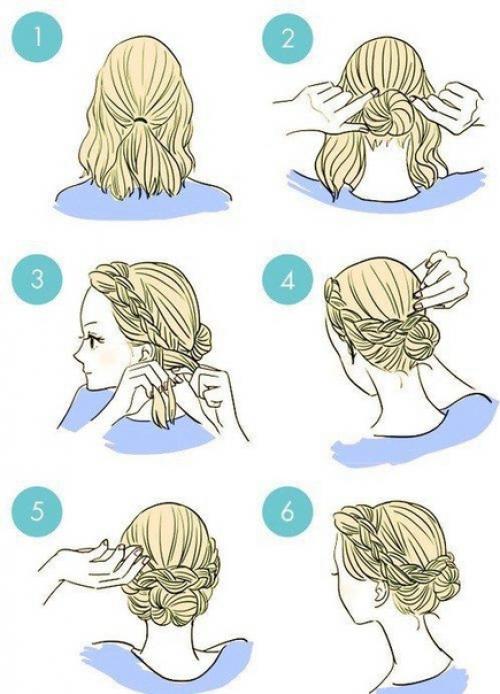 1
2
3
4
5
6